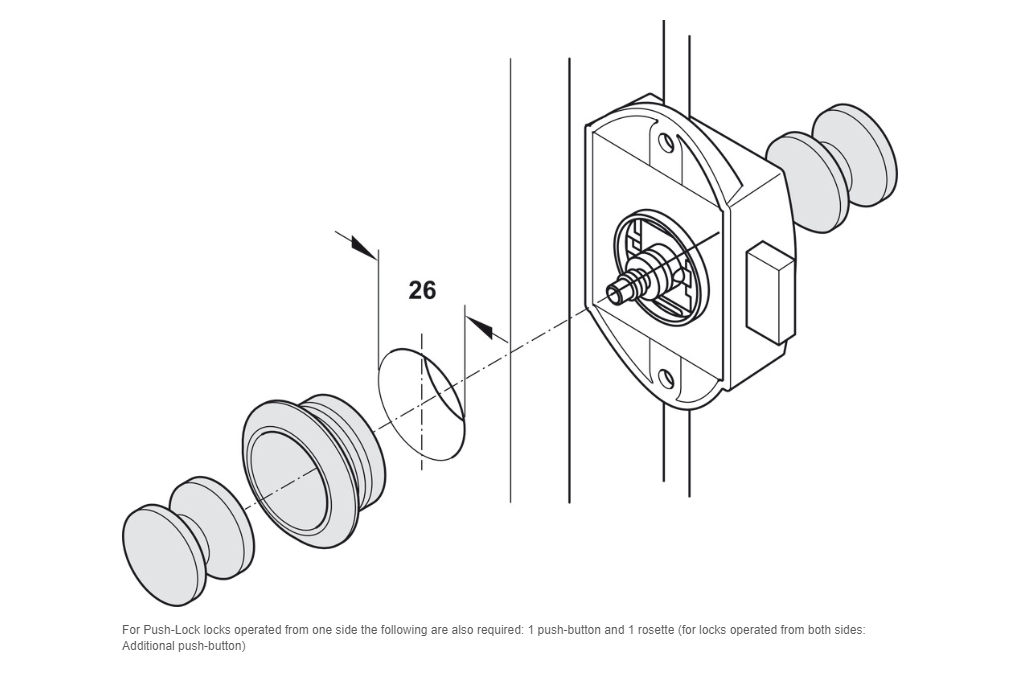 26

For Push-Lock locks operated from one side the following are also required: 1 push-button and 1 rosette (for locks operated from both sides: Additional push-button)