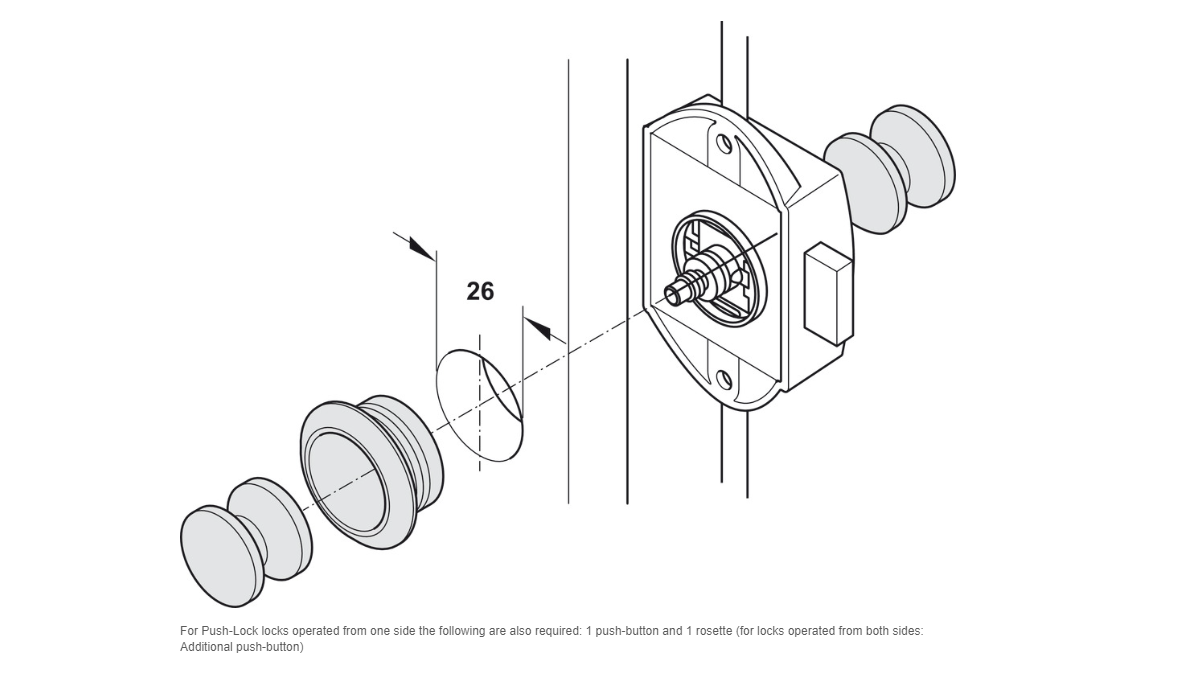 26

For Push-Lock locks operated from one side the following are also required: 1 push-button and 1 rosette (for locks operated from both sides: Additional push-button)